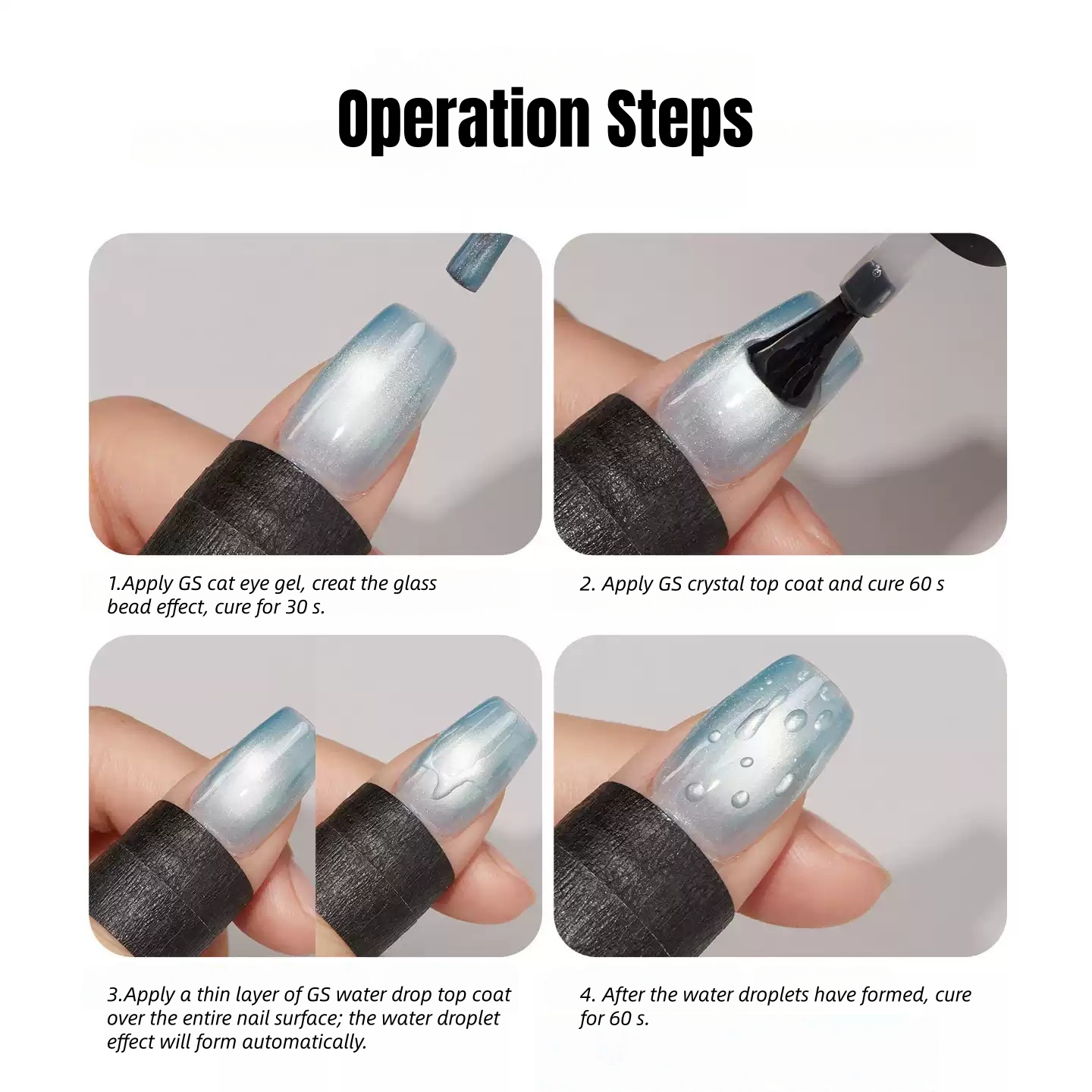 Operation Steps

1.Apply GS cat eye gel, creat the glass bead effect, cure for 30 s.

2. Apply GS crystal top coat and cure 60 s

3.Apply a thin layer of GS water drop top coat over the entire nail surface; the water droplet effect will form automatically.

4. After the water droplets have formed, cure for 60 s.