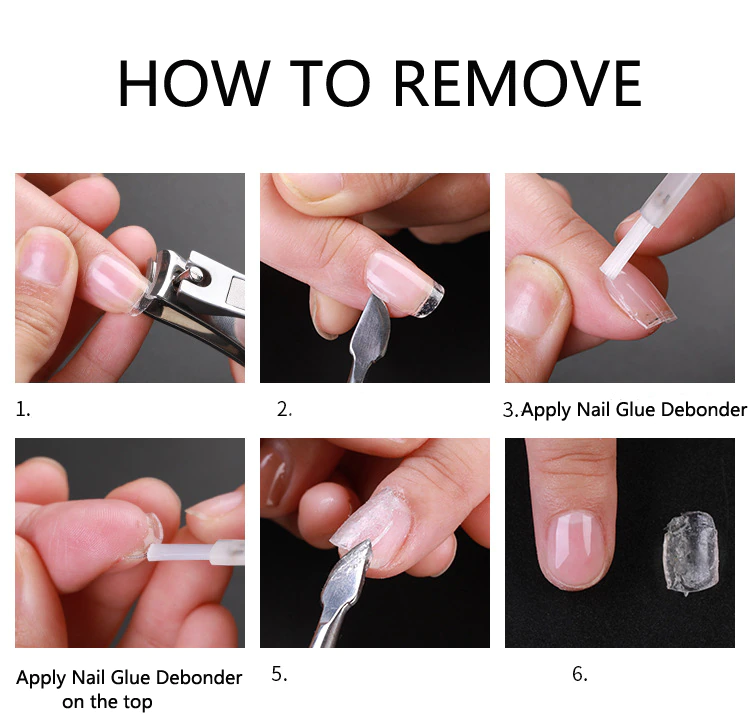 HOW TO REMOVE

1.

2.

3.Apply Nail Glue Debonder

Apply Nail Glue Debonder on the top

5.

6.