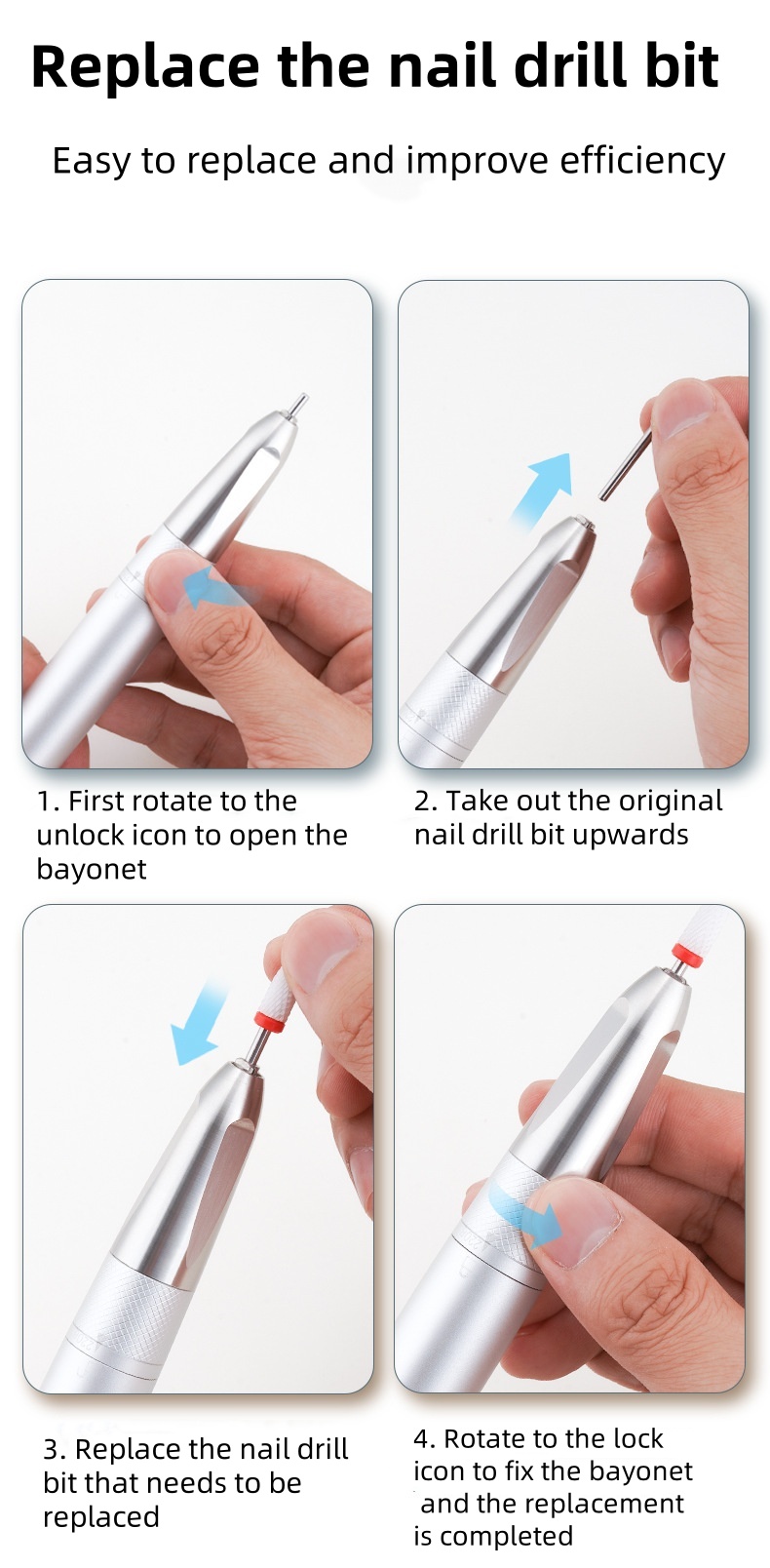 Replace the nail drill bit

Easy to replace and improve efficiency

1. First rotate to the unlock icon to open the bayonet

2. Take out the original nail drill bit upwards

3. Replace the nail drill bit that needs to be replaced

4. Rotate to the lock icon to fix the bayonet and the replacement is completed